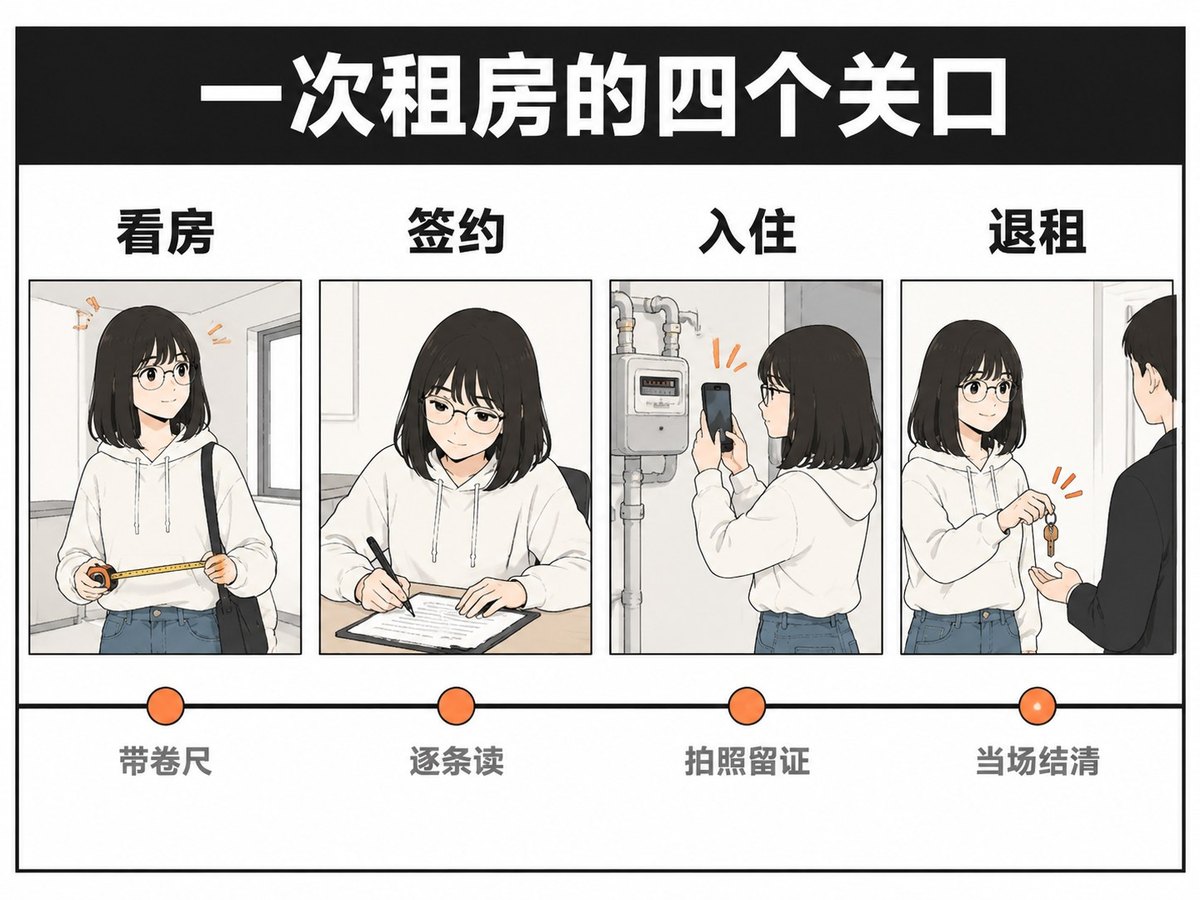 一次租房的四个关口

看房

签约

入住

退租

带卷尺

逐条读

拍照留证

当场结清