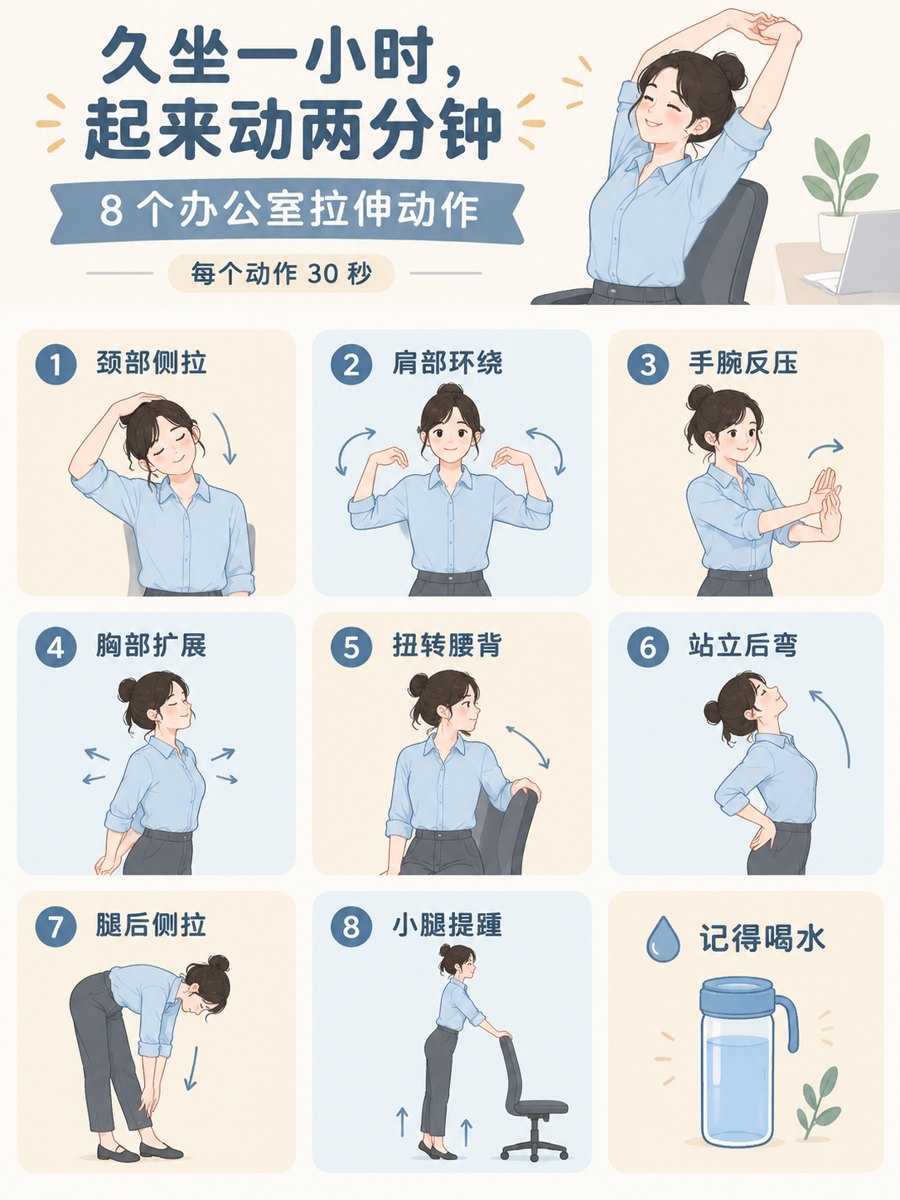 久坐一小时，
起来动两分钟

8 个办公室拉伸动作

每个动作 30 秒

1 颈部侧拉

2 肩部环绕

3 手腕反压

4 胸部扩展

5 扭转腰背

6 站立后弯

7 腿后侧拉

8 小腿提踵

记得喝水